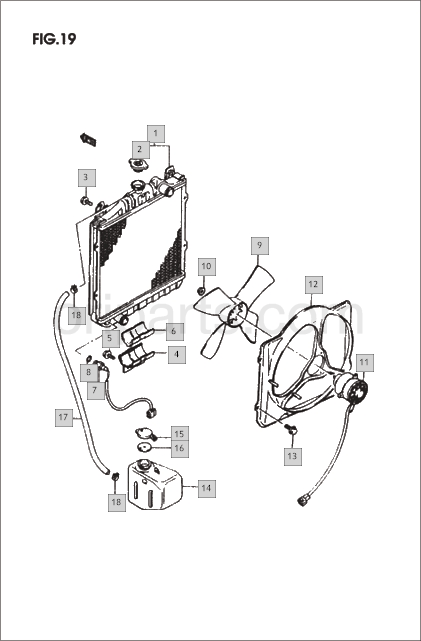 FIG.19

1
2
3
9
10
12
18
6
5
4
11
8
7
17
15
16
13
14
18