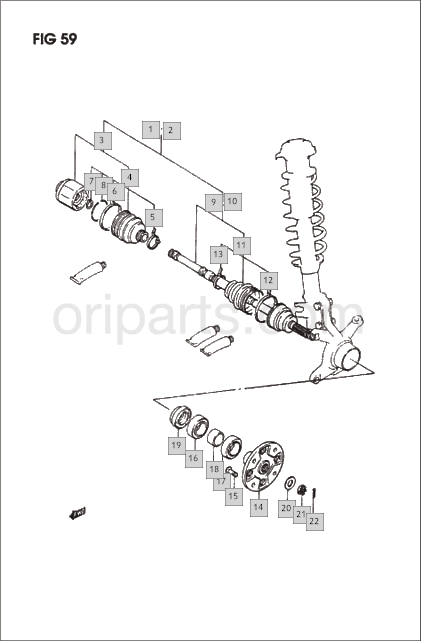 FIG 59

1 2
3
4
7 8 6
5
9 10
11
13
12
oriparts.com
19
16
18
17
15
14
20
21
22