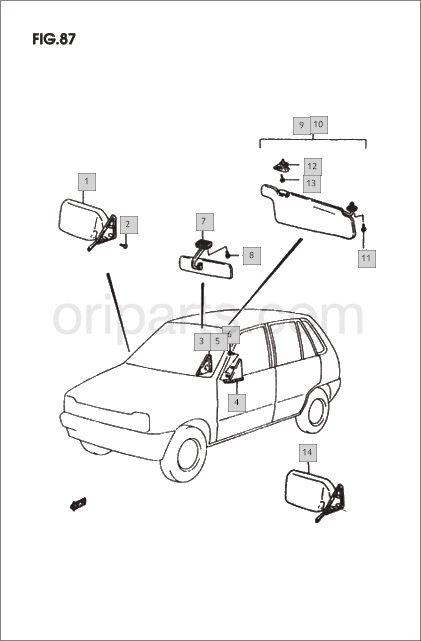 FIG.87

9 10

12

13

1

2

7

8

11

oriparts.com

3 5 6

4

14