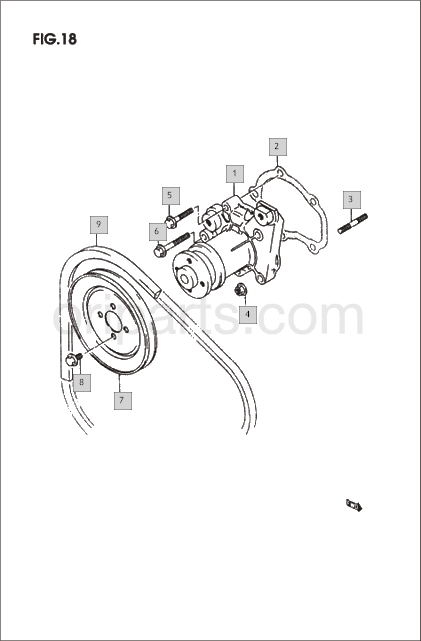 FIG.18

2
1
5
3
9
6
4
8
7

eriparts.com